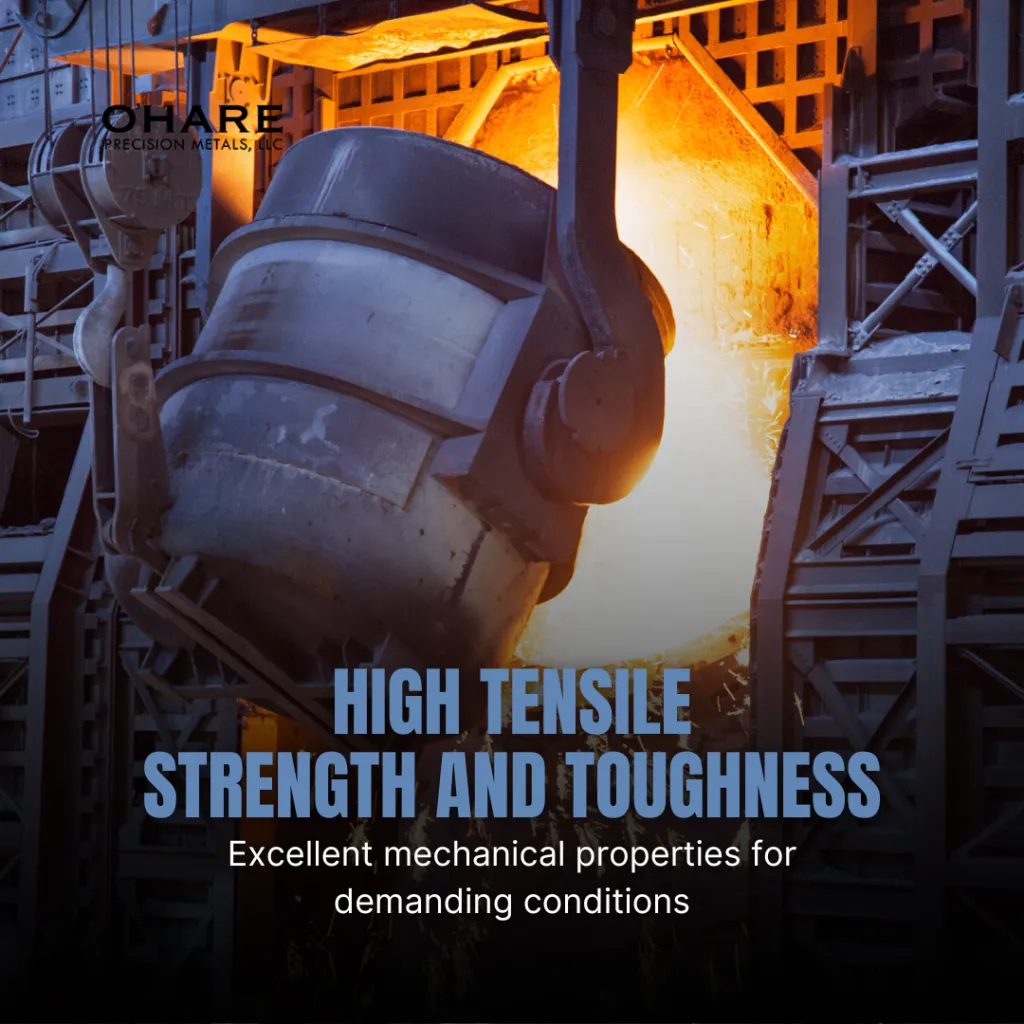 OHARE
PRECISION METALS, LLC

HIGH TENSILE STRENGTH AND TOUGHNESS

Excellent mechanical properties for demanding conditions