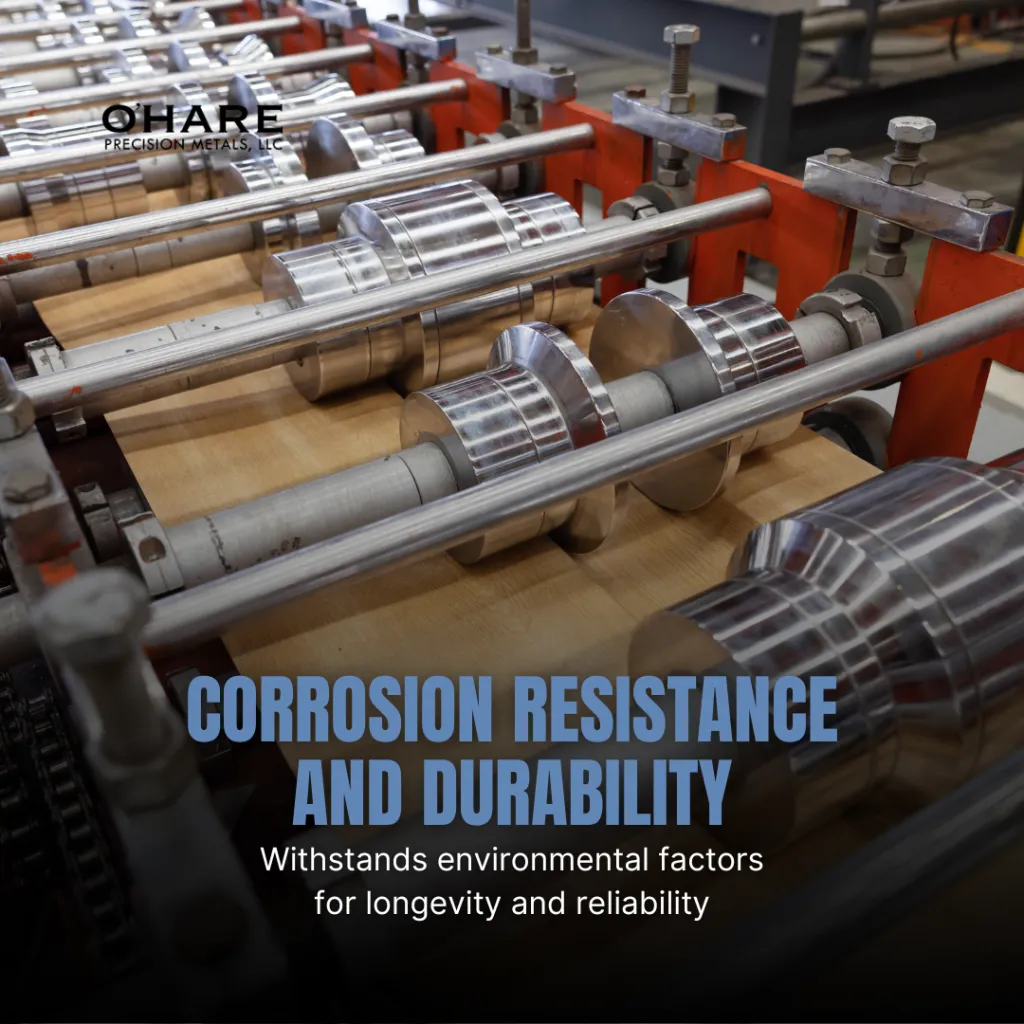 O'HARE
PRECISION METALS, LLC

CORROSION RESISTANCE AND DURABILITY

Withstands environmental factors for longevity and reliability