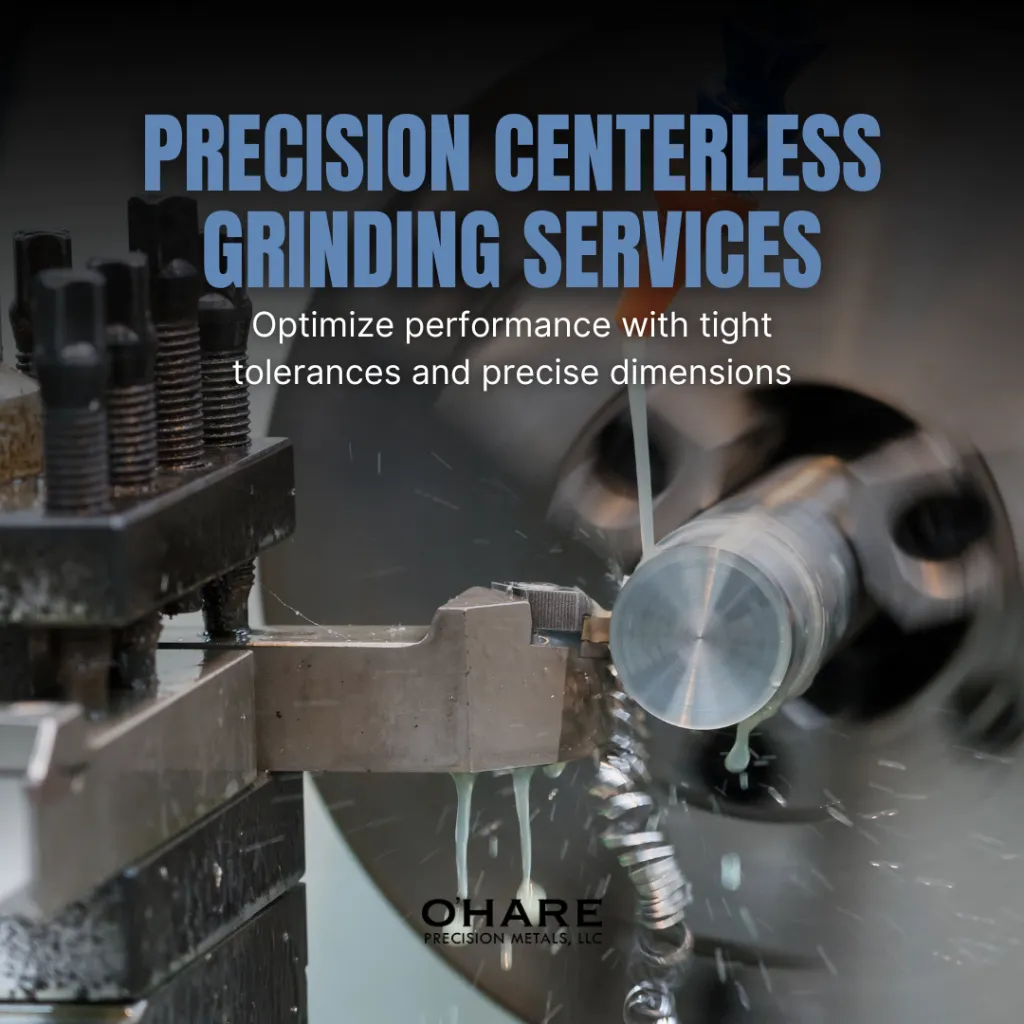 PRECISION CENTERLESS GRINDING SERVICES

Optimize performance with tight tolerances and precise dimensions

O'HARE
PRECISION METALS, LLC